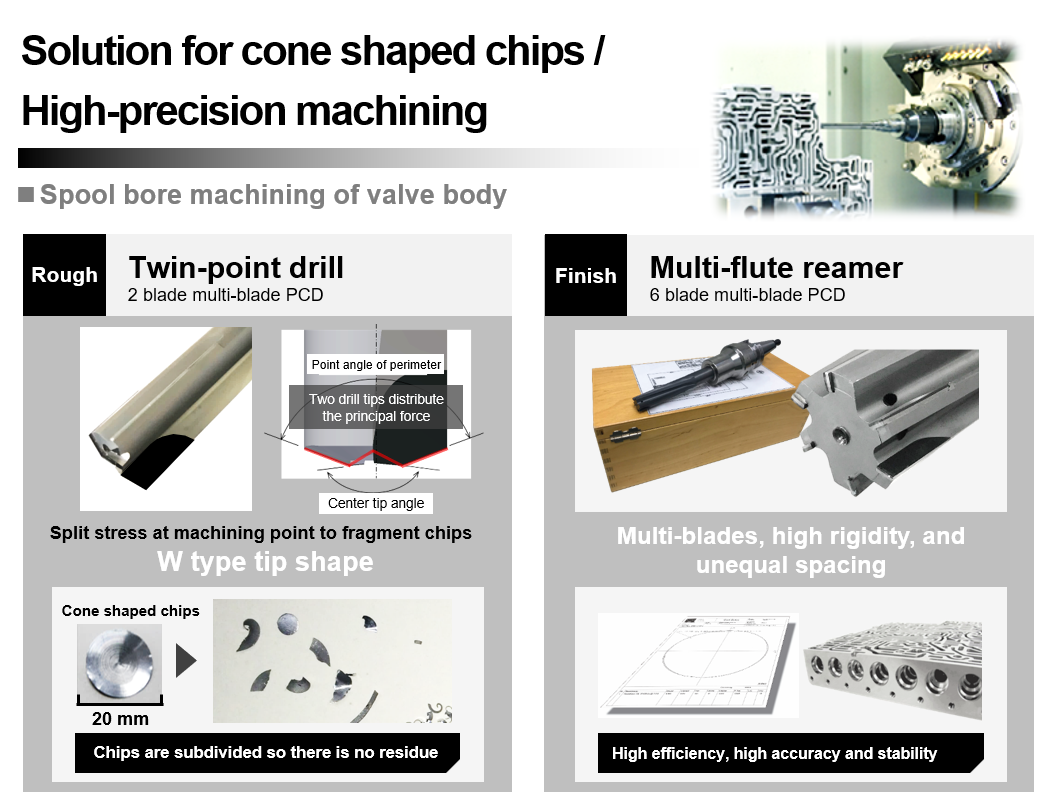 Solution for cone shaped chips /
High-precision machining

■ Spool bore machining of valve body

Rough

Twin-point drill
2 blade multi-blade PCD

Point angle of perimeter

Two drill tips distribute the principal force

Center tip angle

Split stress at machining point to fragment chips

W type tip shape

Cone shaped chips

20 mm

Chips are subdivided so there is no residue

Finish

Multi-flute reamer
6 blade multi-blade PCD

Multi-blades, high rigidity, and unequal spacing

High efficiency, high accuracy and stability