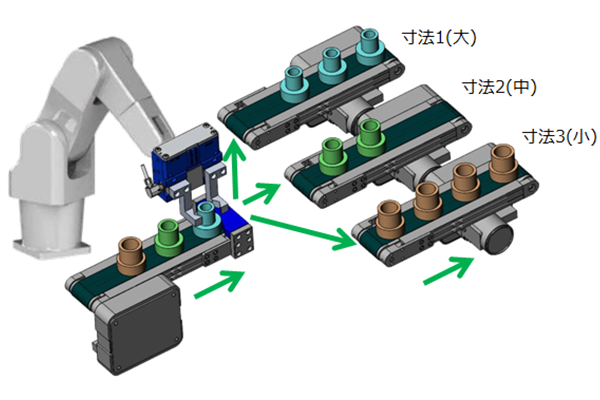 寸法1(大)

寸法2(中)

寸法3(小)