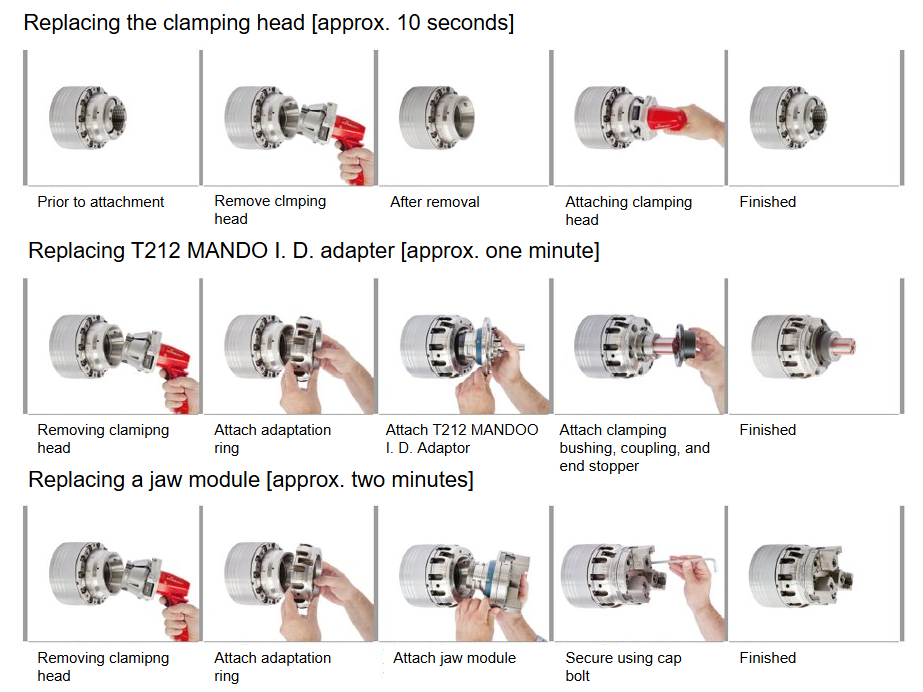 Replacing the clamping head [approx. 10 seconds]

Prior to attachment

Remove clmping head

After removal

Attaching clamping head

Finished

Replacing T212 MANDO I. D. adapter [approx. one minute]

Removing clamipng head

Attach adaptation ring

Attach T212 MANDOO I. D. Adaptor

Attach clamping bushing, coupling, and end stopper

Finished

Replacing a jaw module [approx. two minutes]

Removing clamipng head

Attach adaptation ring

Attach jaw module

Secure using cap bolt

Finished