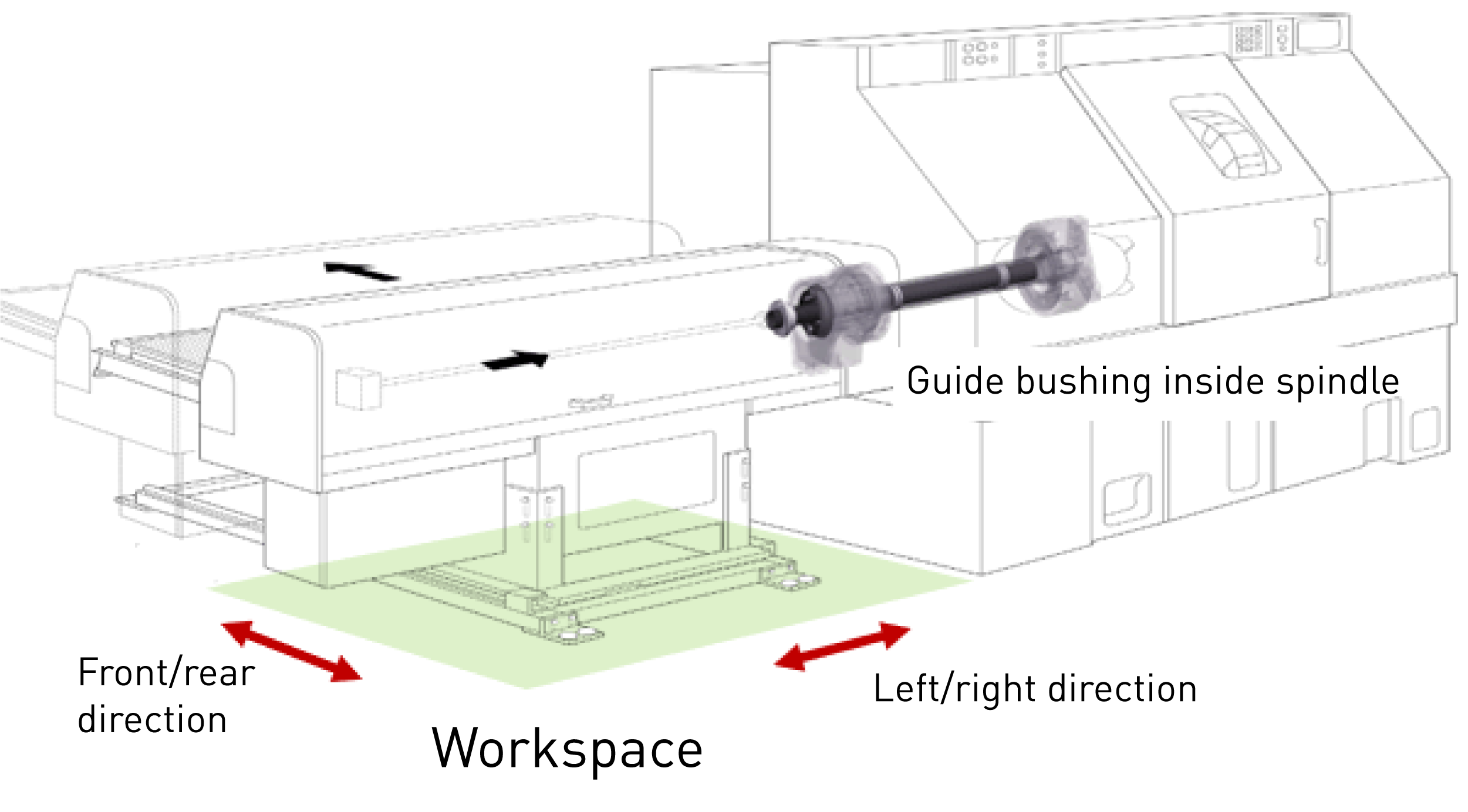 Guide bushing inside spindle

Front/rear direction

Left/right direction

Workspace